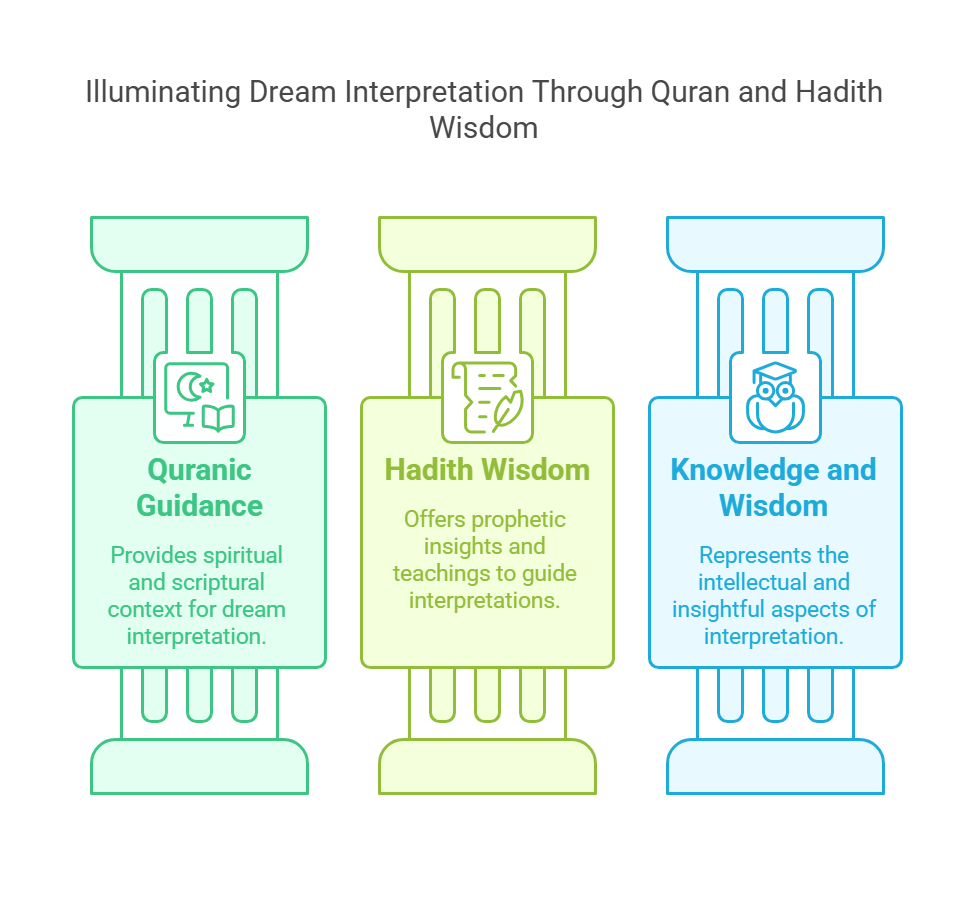 Illuminating Dream Interpretation Through Quran and Hadith Wisdom

Quranic Guidance

Provides spiritual and scriptural context for dream interpretation.

Hadith Wisdom

Offers prophetic insights and teachings to guide interpretations.

Knowledge and Wisdom

Represents the intellectual and insightful aspects of interpretation.